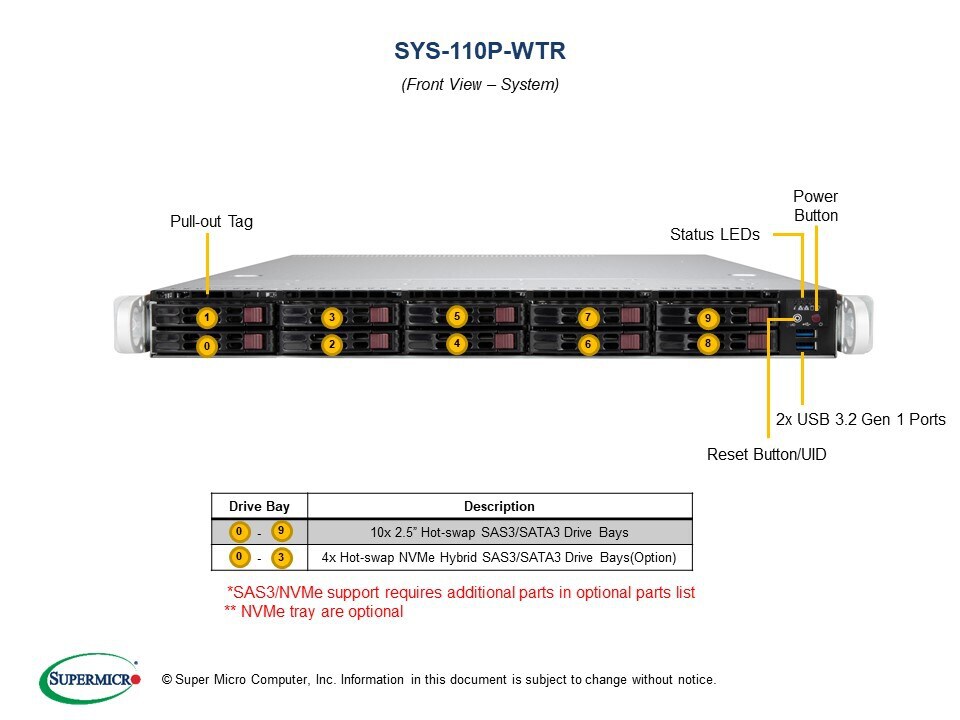 SYS-110P-WTR

(Front View – System)

Pull-out Tag

Status LEDs

Power Button

1 3 5 7 9

0 2 4 6 8

2x USB 3.2 Gen 1 Ports

Reset Button/UID

| Drive Bay | Description |
|---|---|
| 0 - 9 | 10x 2.5" Hot-swap SAS3/SATA3 Drive Bays |
| 0 - 3 | 4x Hot-swap NVMe Hybrid SAS3/SATA3 Drive Bays(Option) |

*SAS3/NVMe support requires additional parts in optional parts list
** NVMe tray are optional

SUPERMICRO

© Super Micro Computer, Inc. Information in this document is subject to change without notice.